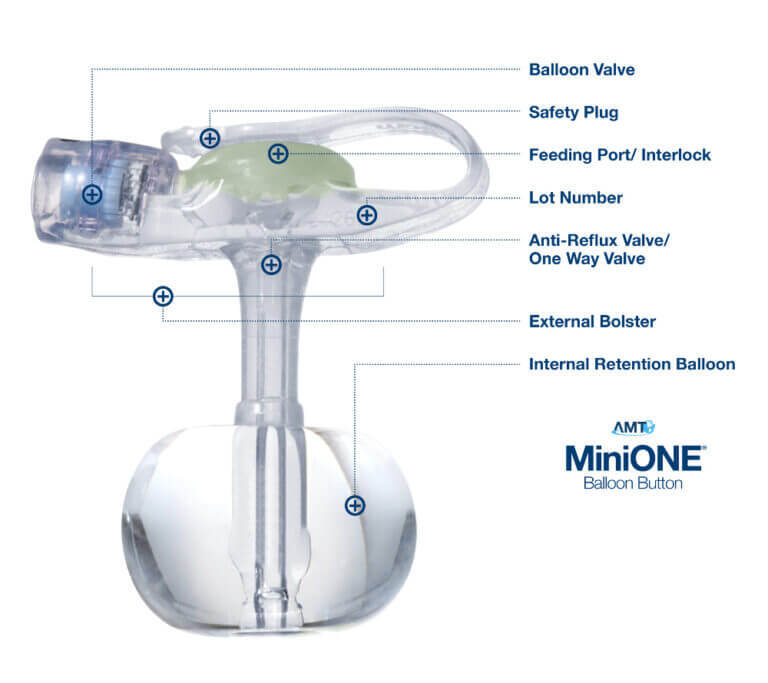 Balloon Valve

Safety Plug

Feeding Port/ Interlock

Lot Number

Anti-Reflux Valve/
One Way Valve

External Bolster

Internal Retention Balloon

AMT

MiniONE®
Balloon Button